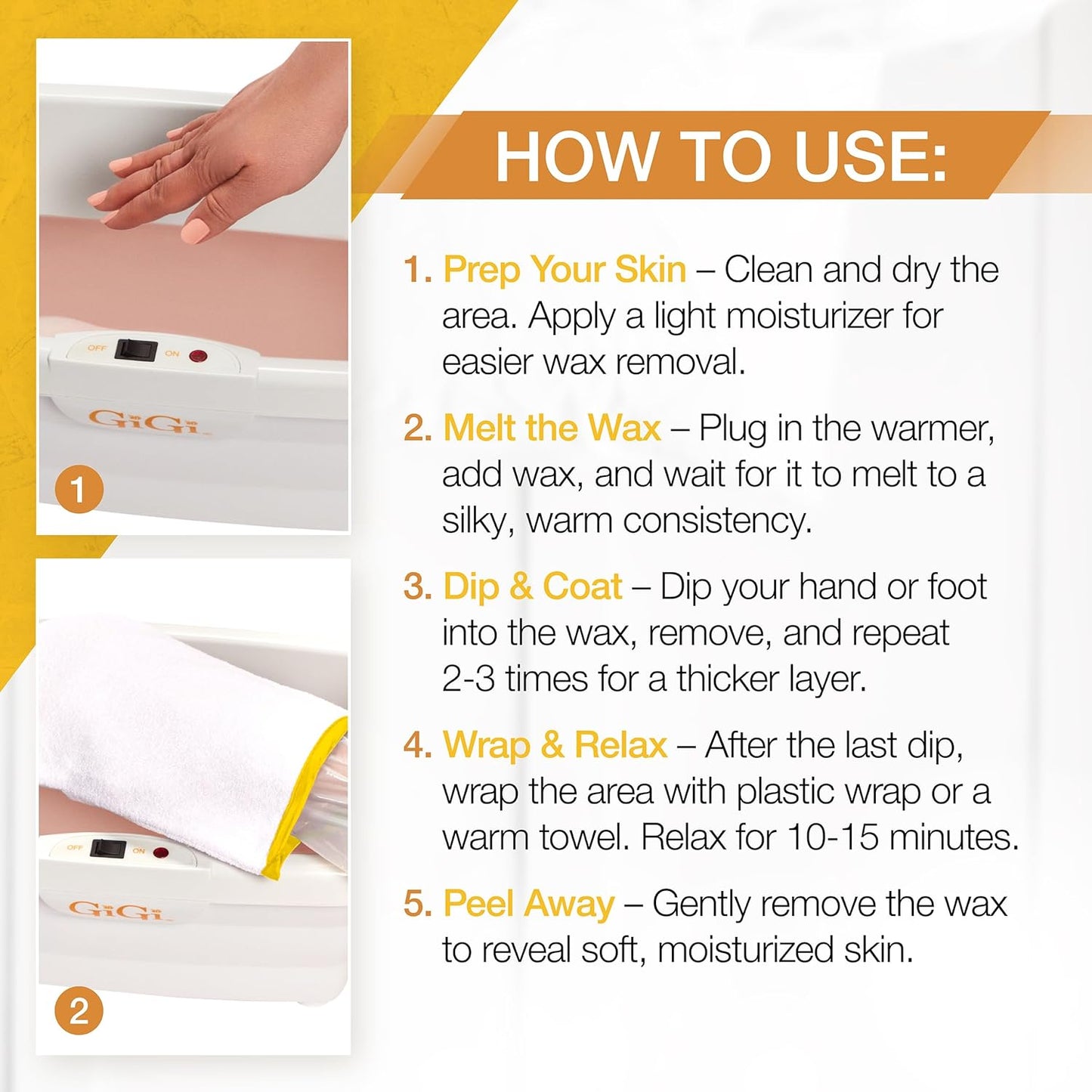 OFF ON

GiGi

1

OFF ON

GiGi

2

HOW TO USE:

1. Prep Your Skin – Clean and dry the area. Apply a light moisturizer for easier wax removal.

2. Melt the Wax – Plug in the warmer, add wax, and wait for it to melt to a silky, warm consistency.

3. Dip & Coat – Dip your hand or foot into the wax, remove, and repeat 2-3 times for a thicker layer.

4. Wrap & Relax – After the last dip, wrap the area with plastic wrap or a warm towel. Relax for 10-15 minutes.

5. Peel Away – Gently remove the wax to reveal soft, moisturized skin.