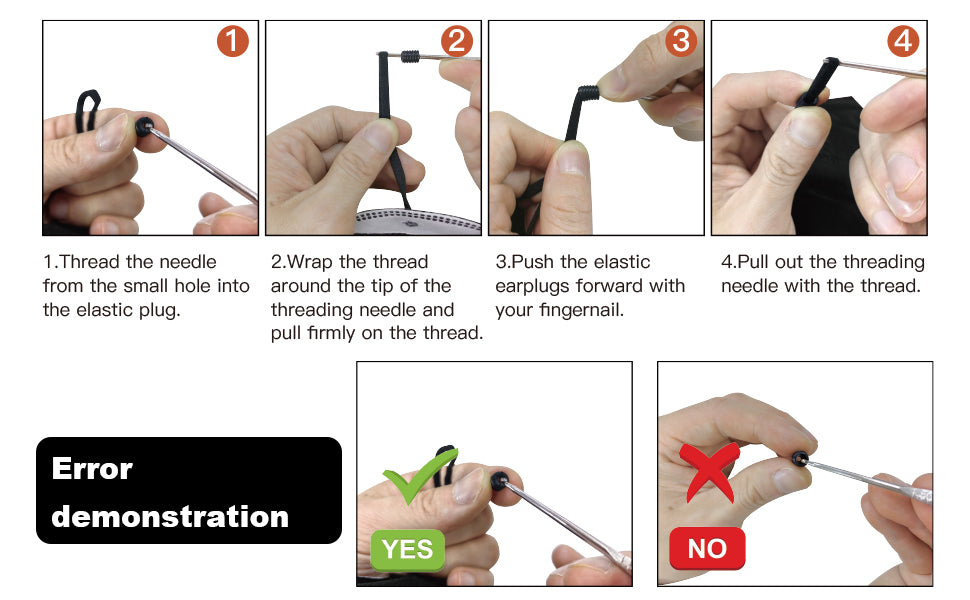 1

2

3

4

1.Thread the needle from the small hole into the elastic plug.

2.Wrap the thread around the tip of the threading needle and pull firmly on the thread.

3.Push the elastic earplugs forward with your fingernail.

4.Pull out the threading needle with the thread.

Error demonstration

YES

NO